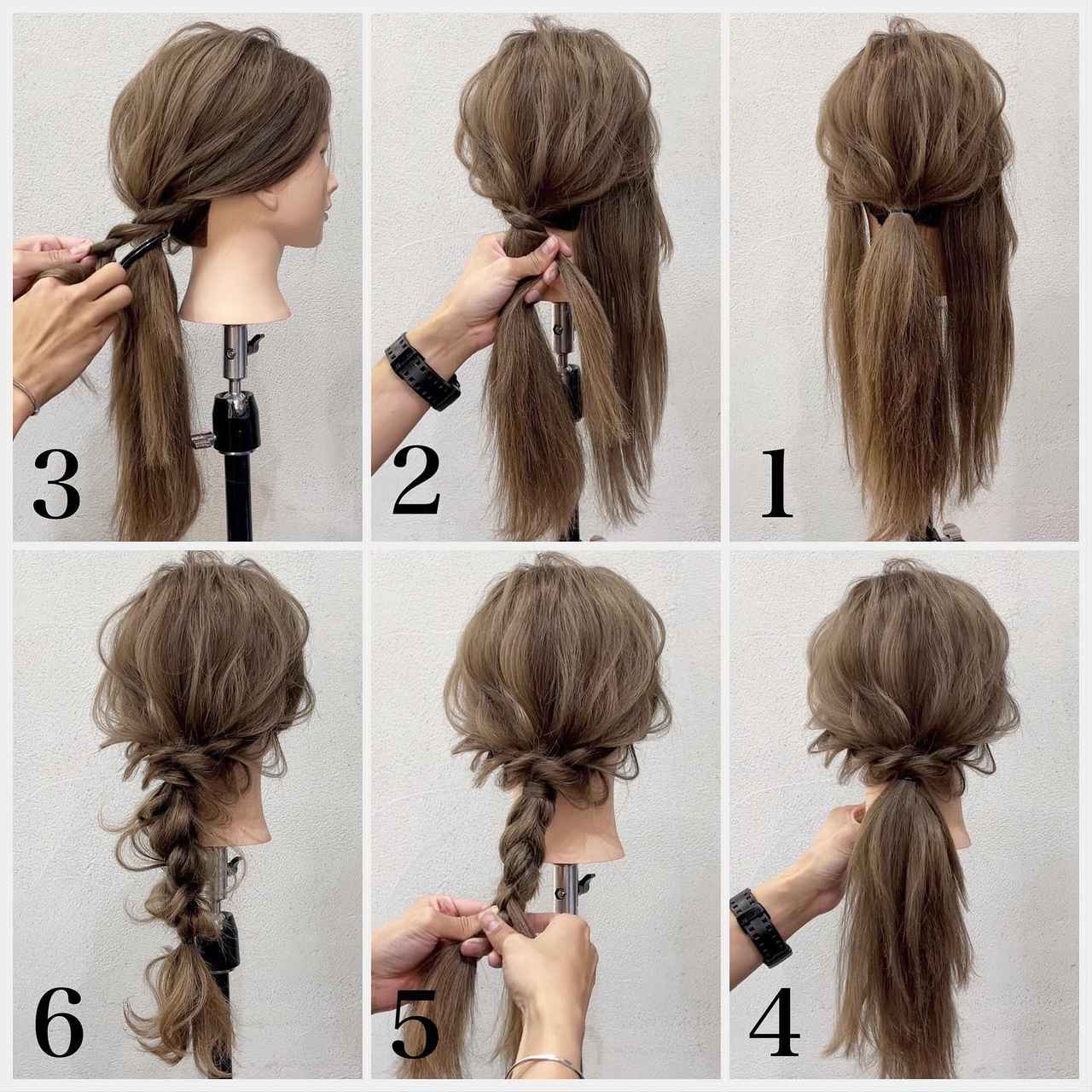 3

2

1

6

5

4