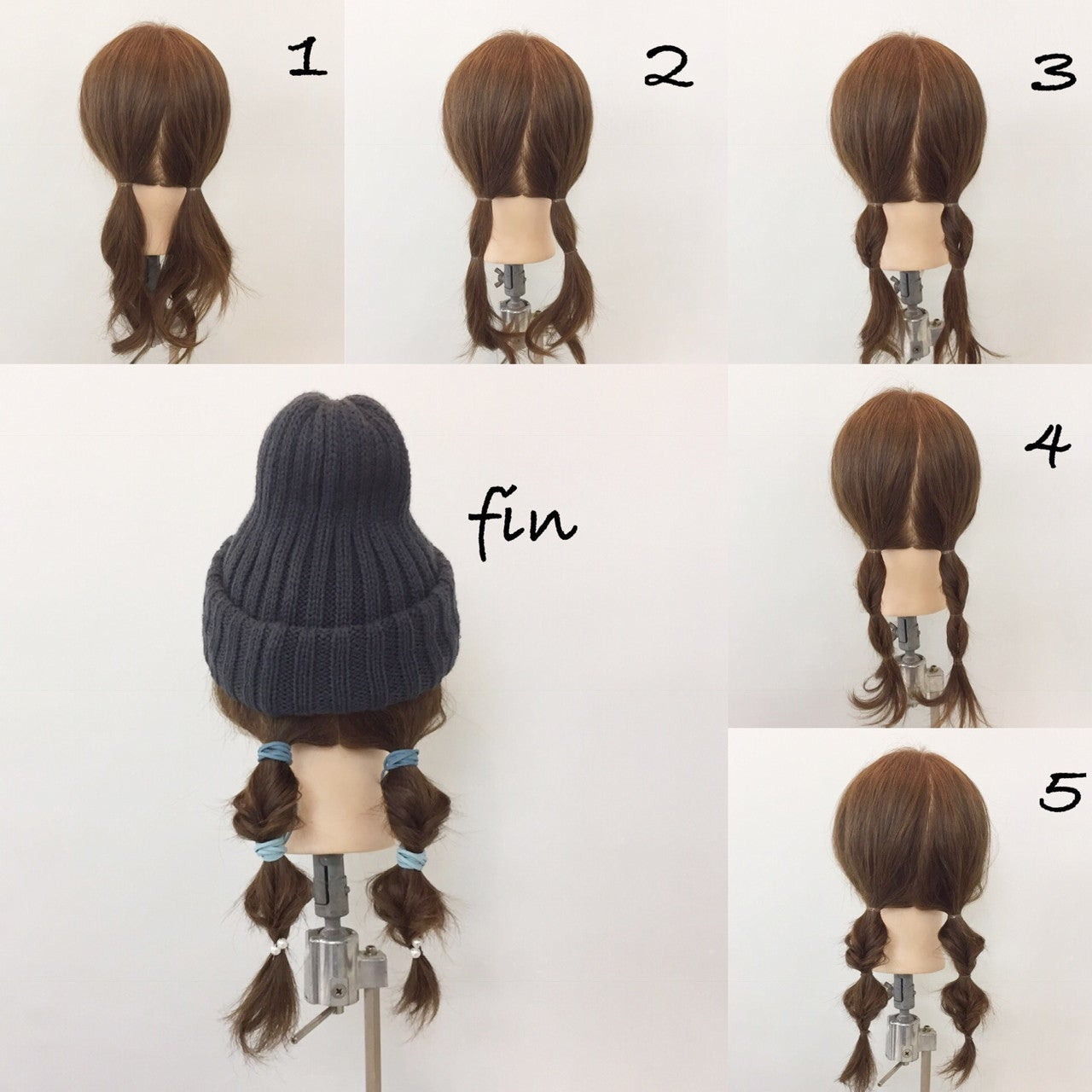 1

2

3

fin

4

5