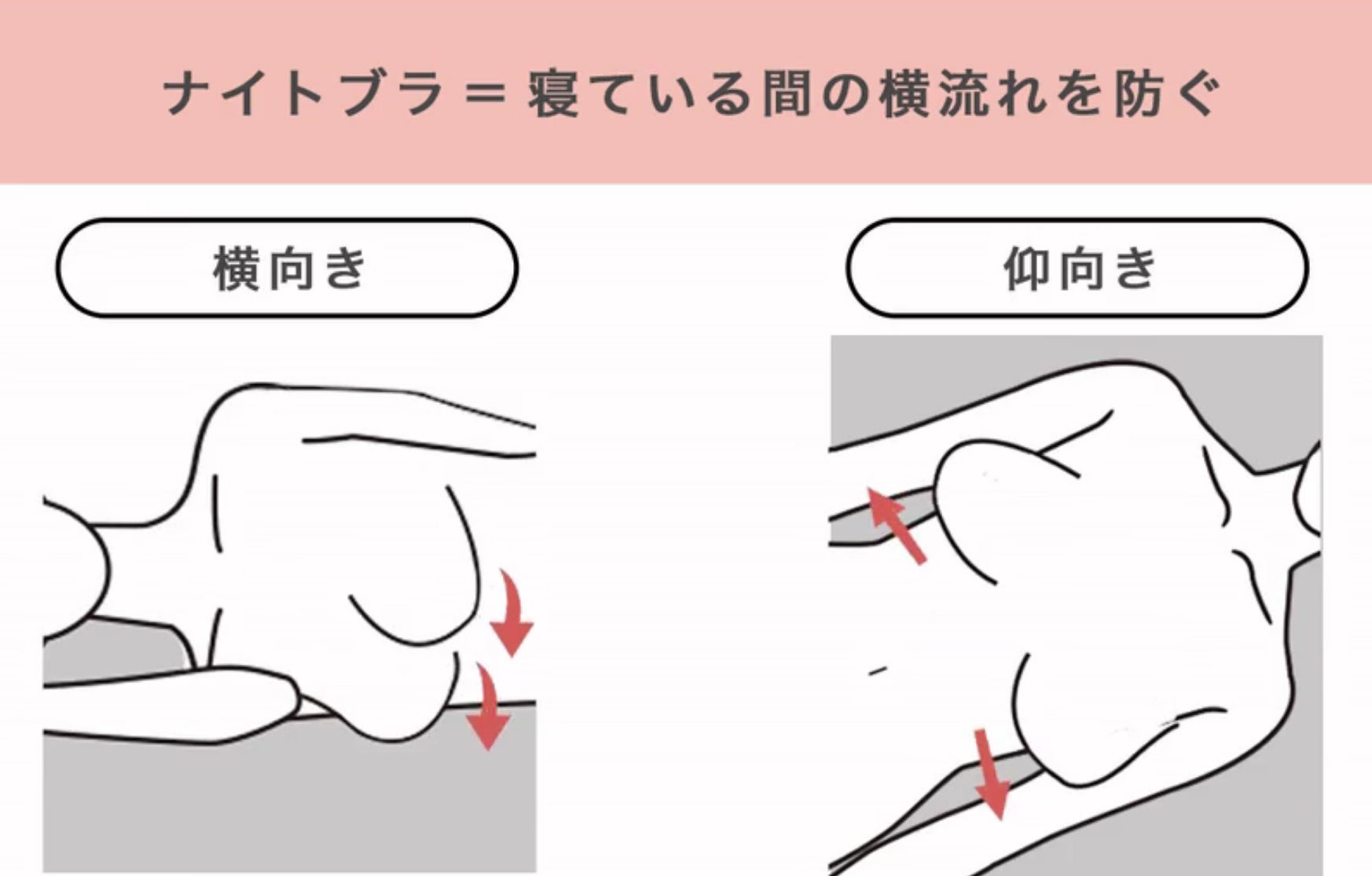 ナイトブラ＝寝ている間の横流れを防ぐ

横向き

仰向き