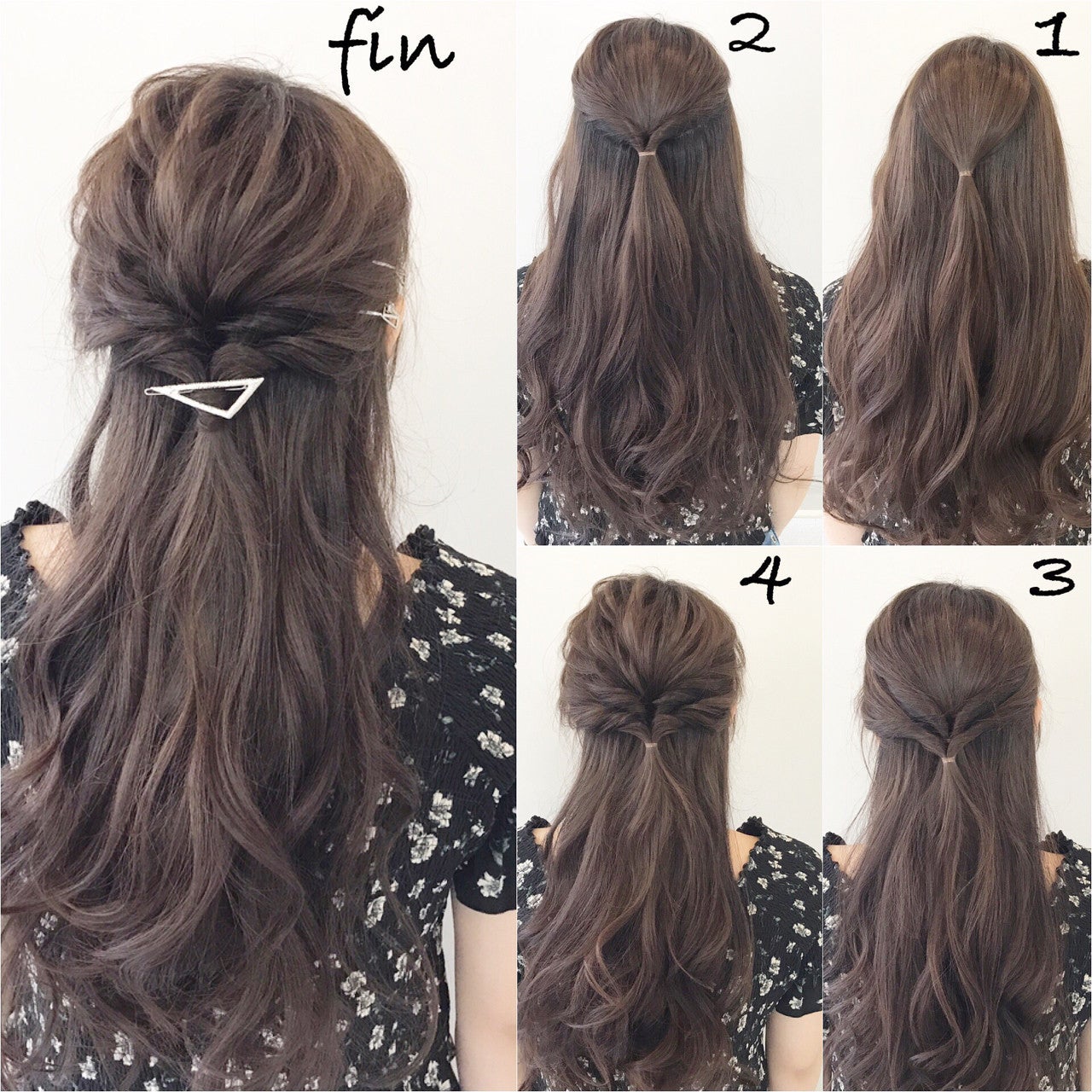 fin

2

1

4

3