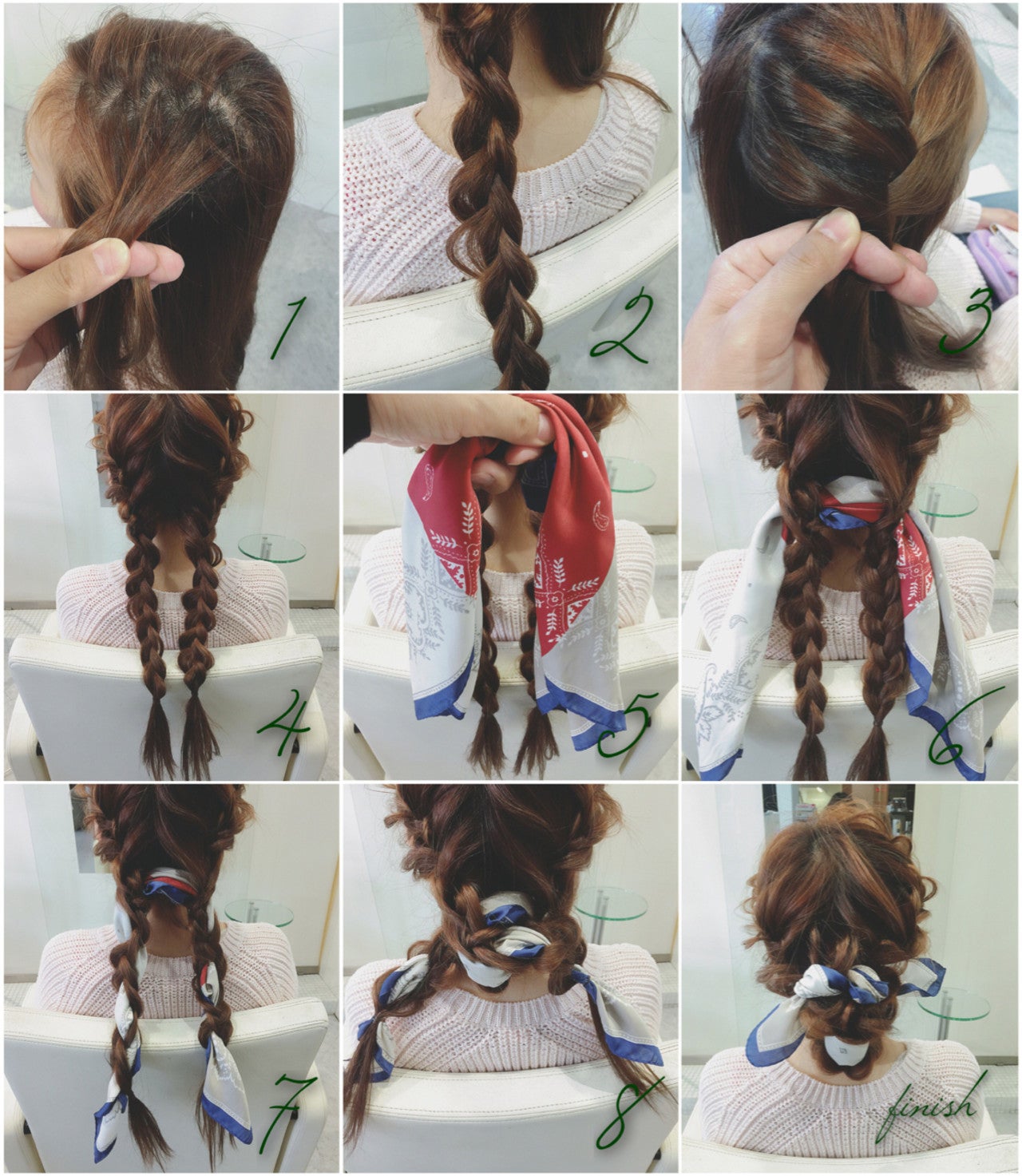 1

2

3

4

5

6

7

8

finish