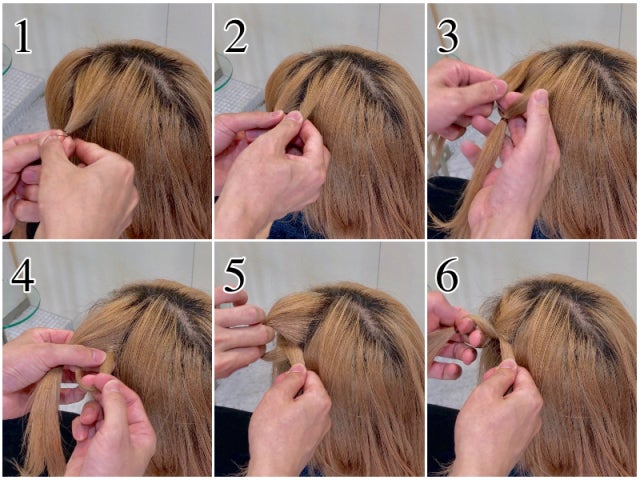 1
2
3
4
5
6