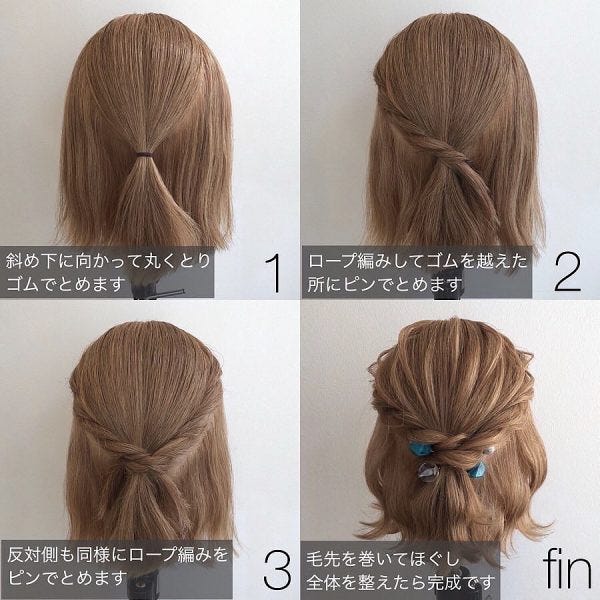 斜め下に向かって丸くとり
ゴムでとめます

1

ロープ編みしてゴムを越えた
所にピンでとめます

2

反対側も同様にロープ編みを
ピンでとめます

3

毛先を巻いてほぐし
全体を整えたら完成です

fin