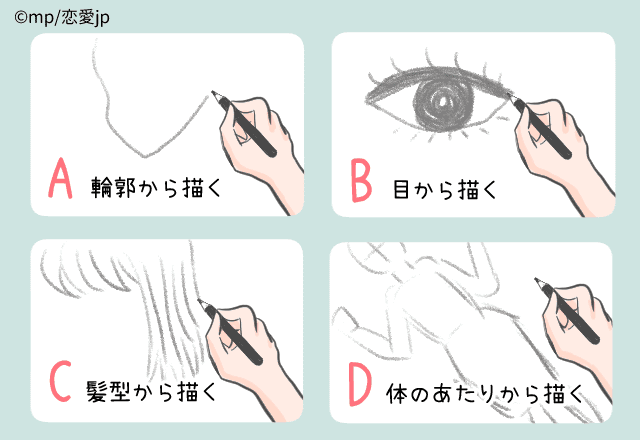 ©mp/恋愛jp

A 輪郭から描く

B 目から描く

C 髪型から描く

D 体のあたりから描く