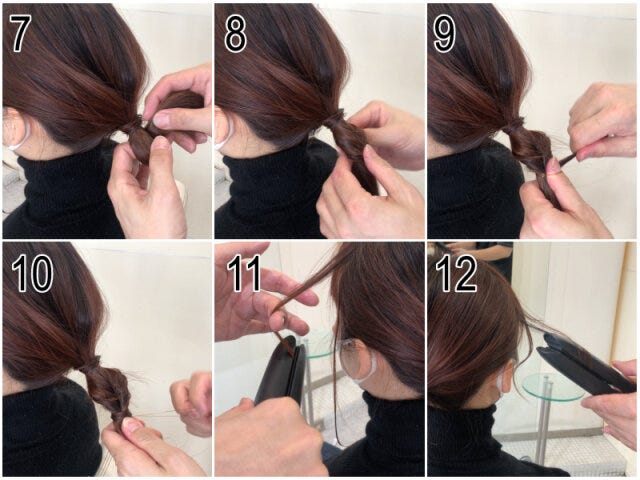 7
8
9
10
11
12