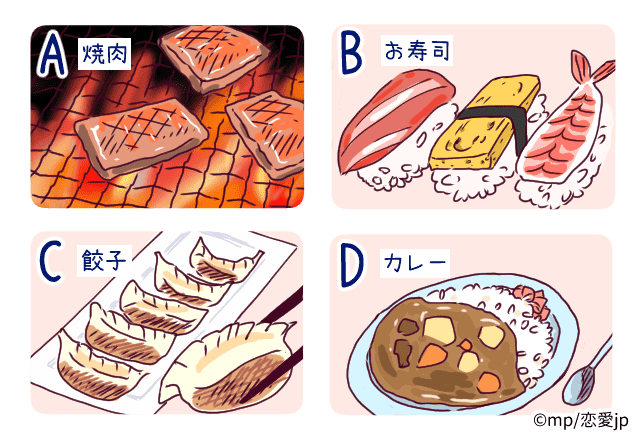 A 焼肉

B お寿司

C 餃子

D カレー

©mp/恋愛jp