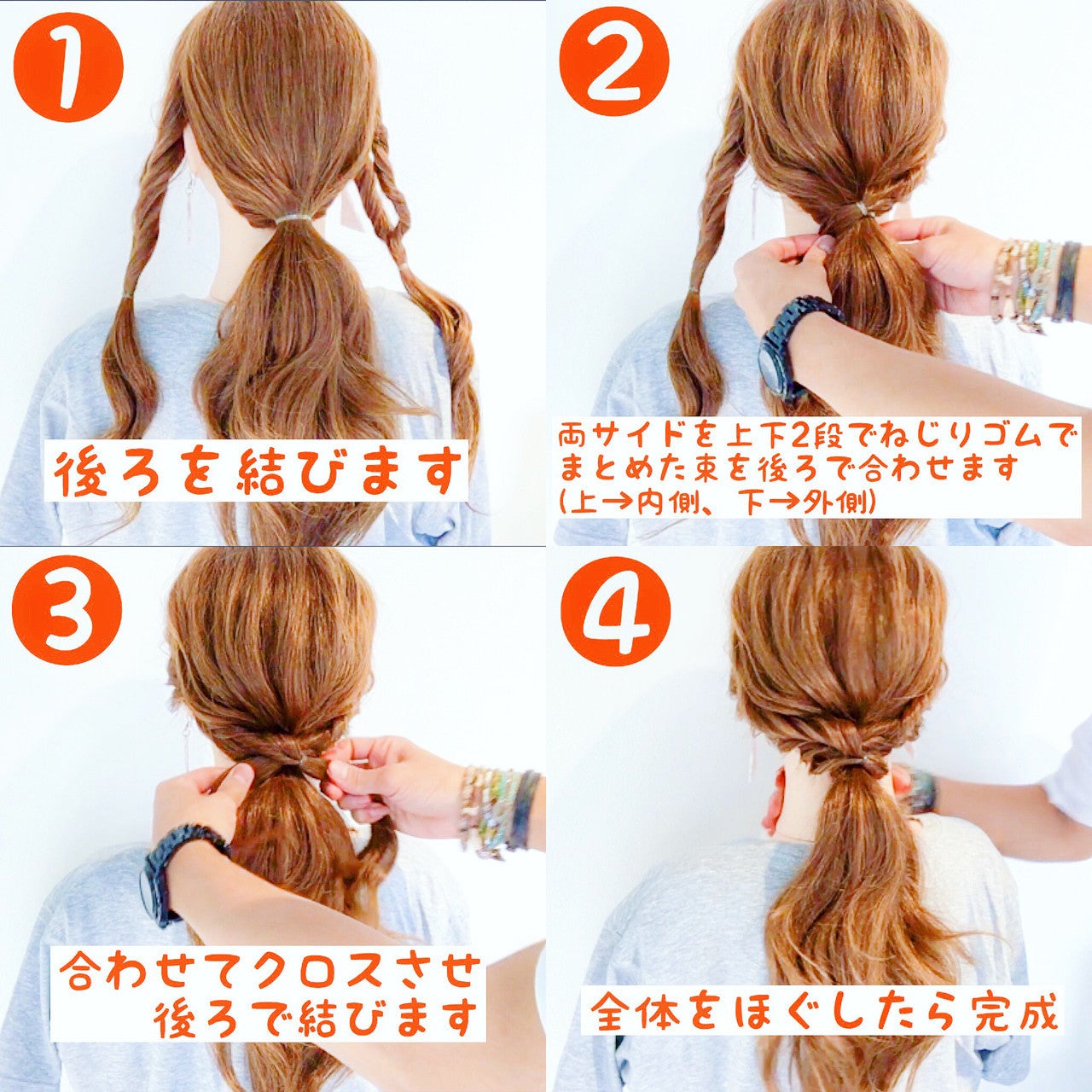 1

後ろを結びます

2

両サイドを上下2段でねじりゴムでまとめた束を後ろで合わせます
(上→内側、下→外側)

3

合わせてクロスさせ
後ろで結びます

4

全体をほぐしたら完成