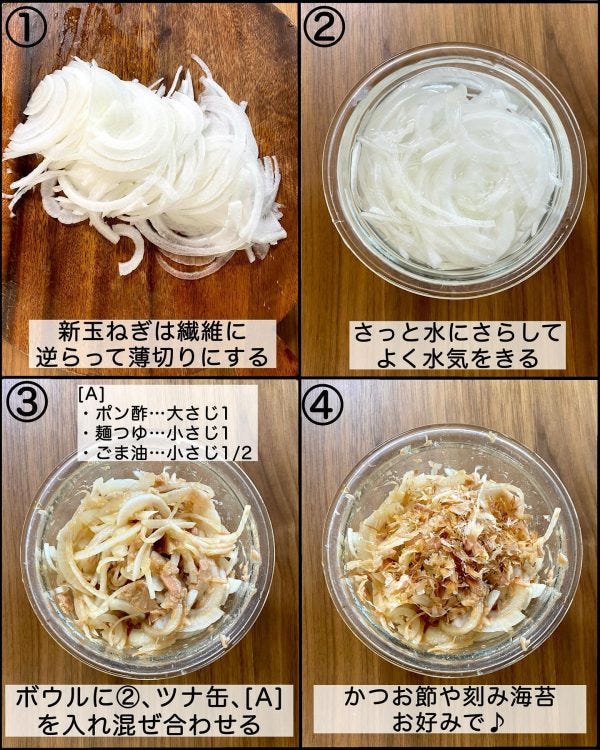 ①

新玉ねぎは繊維に逆らって薄切りにする

②

さっと水にさらしてよく水気をきる

③

[A]
・ポン酢…大さじ1
・麺つゆ…小さじ1
・ごま油…小さじ1/2

ボウルに②、ツナ缶、[A]を入れ混ぜ合わせる

④

かつお節や刻み海苔お好みで♪