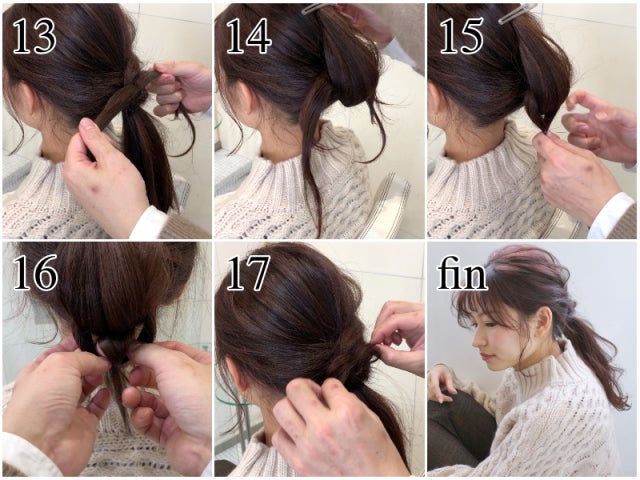 13

14

15

16

17

fin