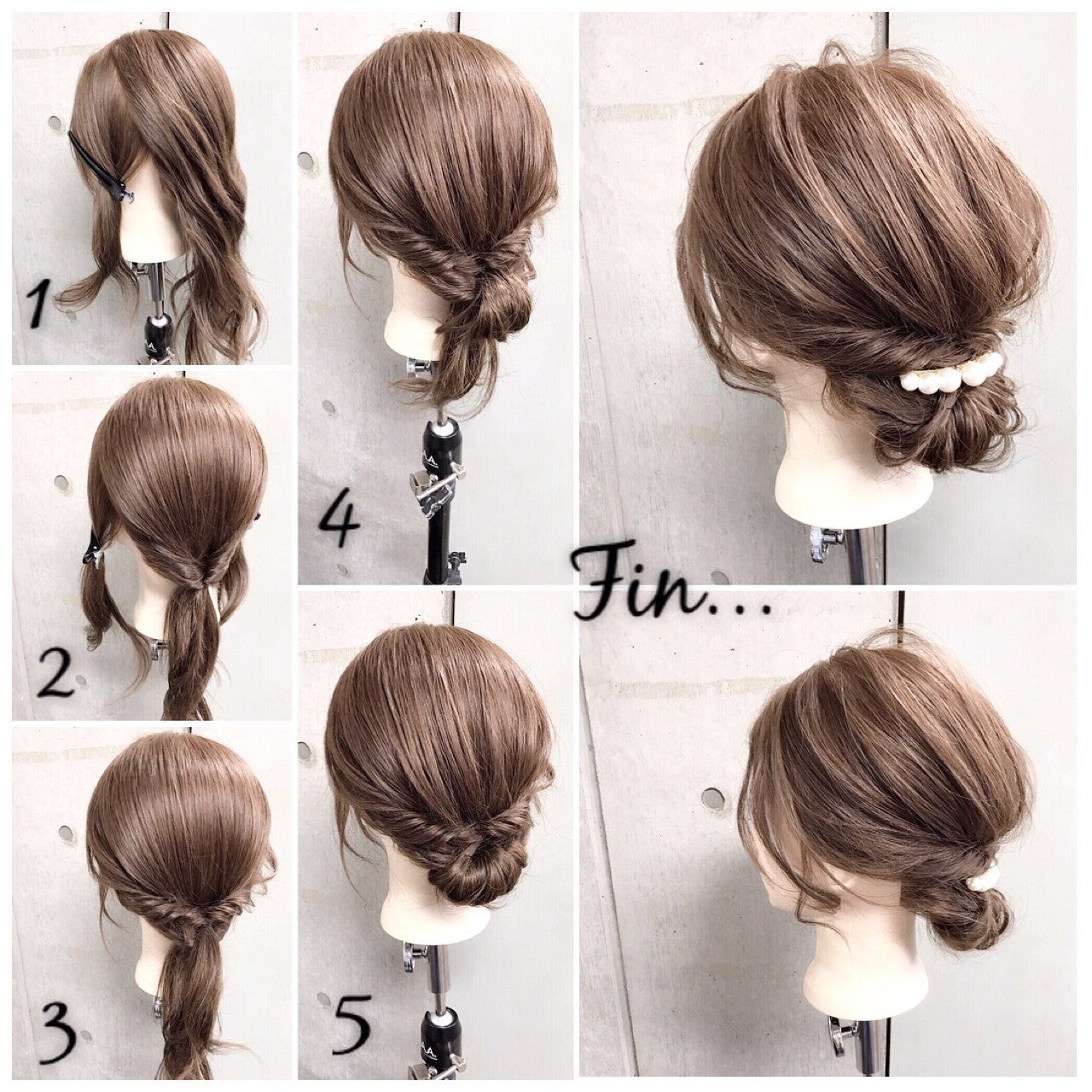 1

2

3

4

5

Fin...