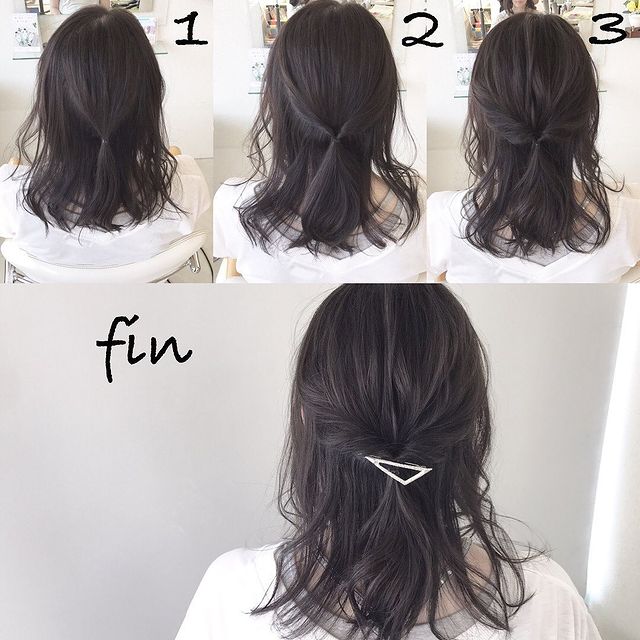 1

2

3

fin