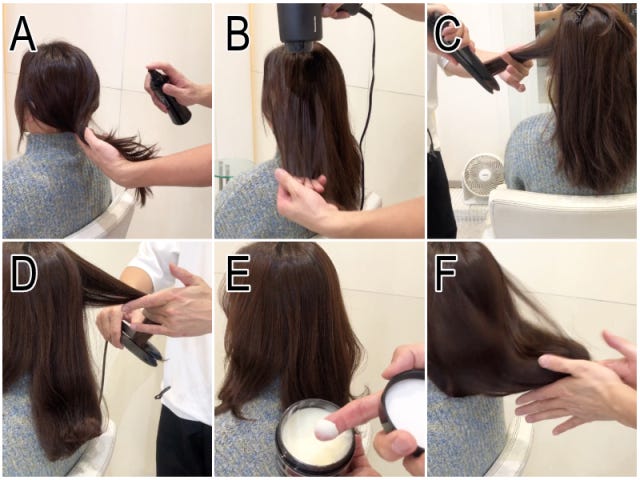 A
B
C
D
E
F