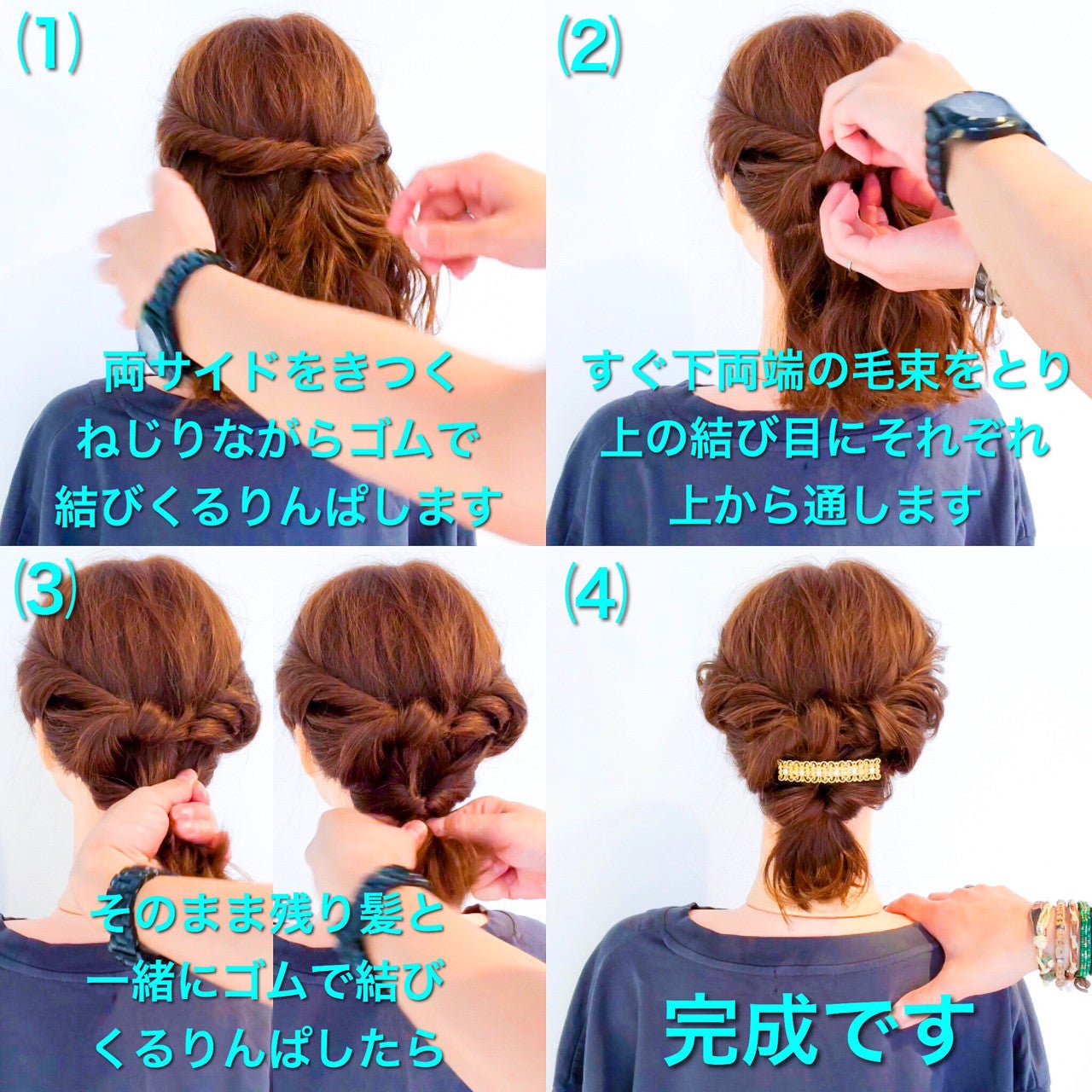 (1)

両サイドをきつく
ねじりながらゴムで
結びくるりんぱします

(2)

すぐ下両端の毛束をとり
上の結び目にそれぞれ
上から通します

(3)

そのまま残り髪と
一緒にゴムで結び
くるりんぱしたら

(4)

完成です