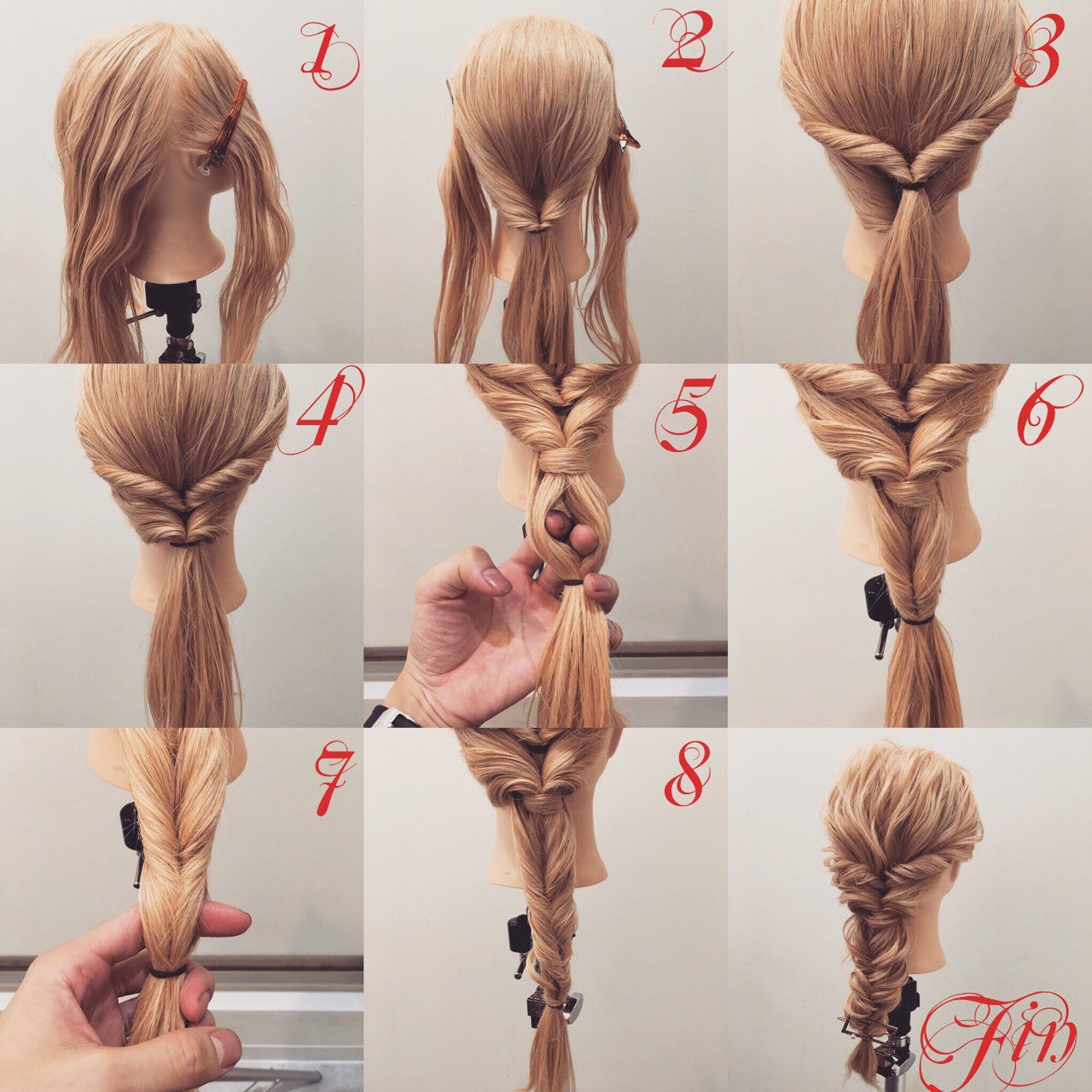 1

2

3

4

5

6

7

8

Fin