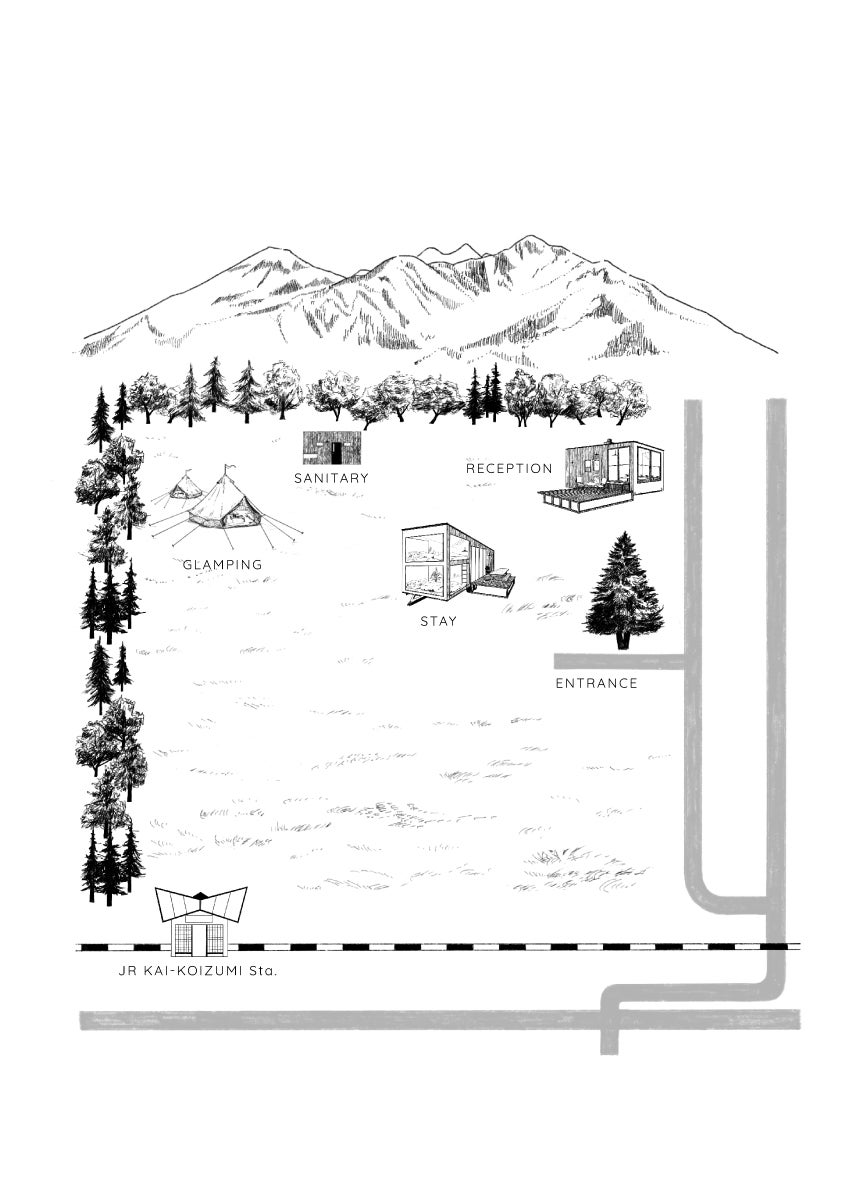 SANITARY

RECEPTION

GLAMPING

STAY

ENTRANCE

JR KAI-KOIZUMI Sta.