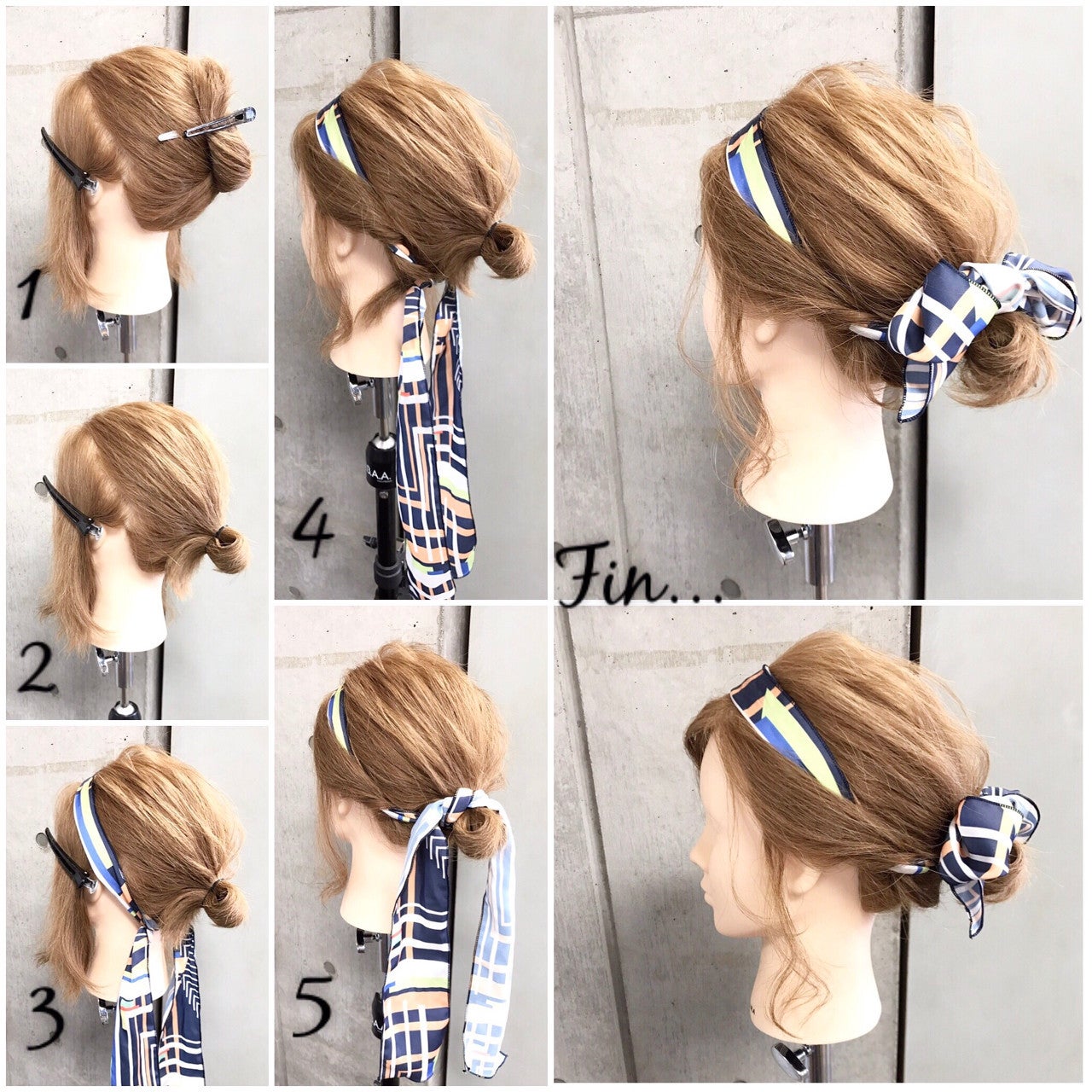 1

2

3

4

5

Fin...