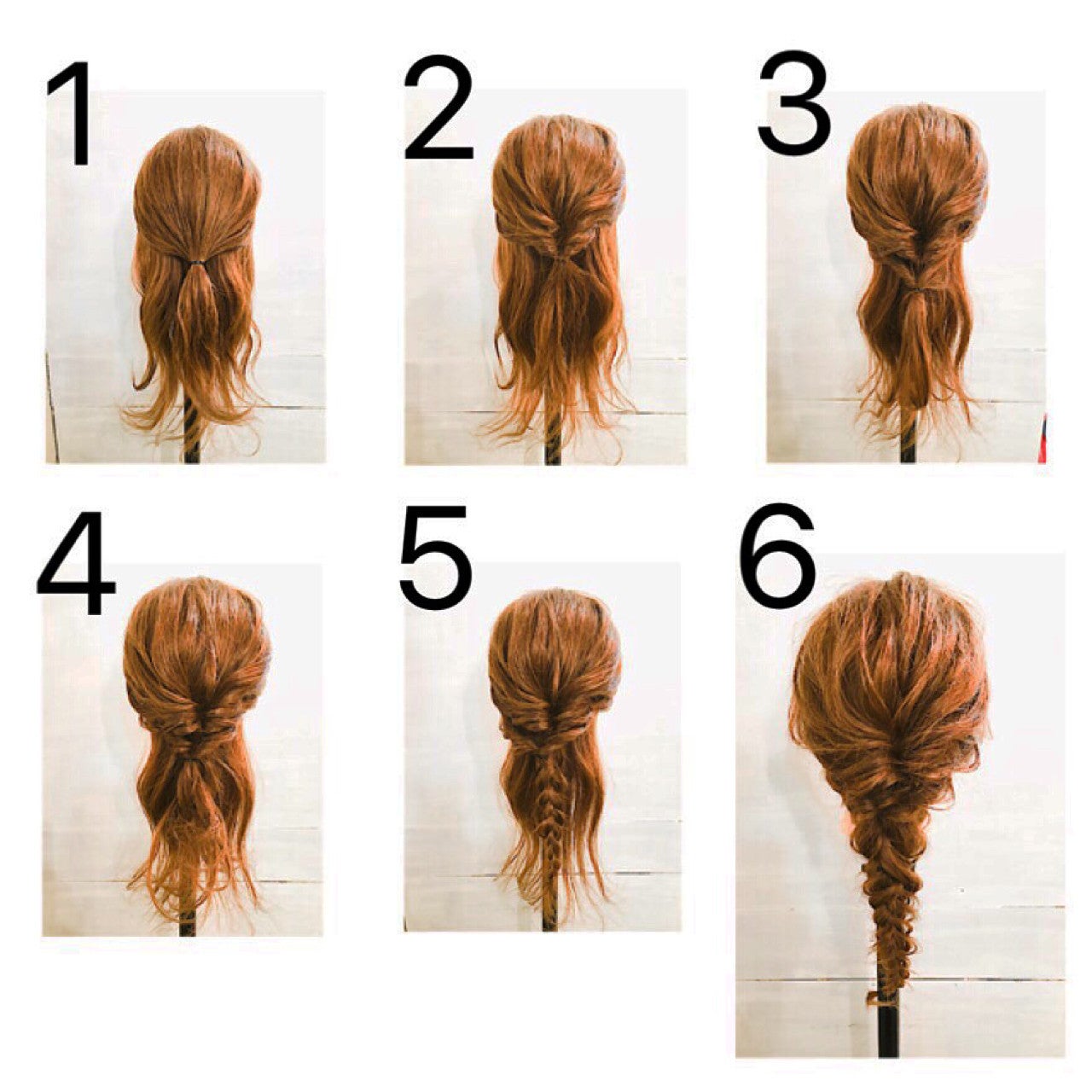 1

2

3

4

5

6