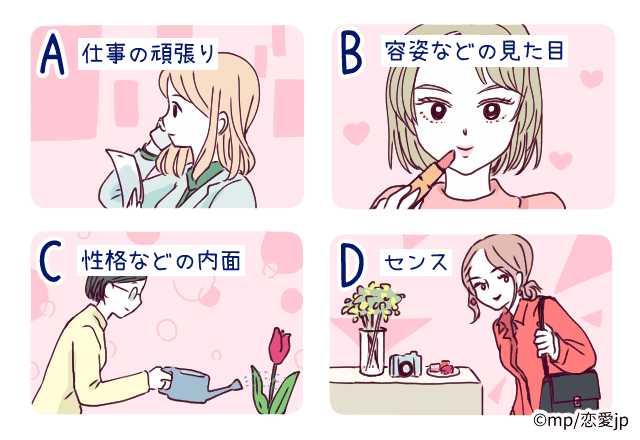 A 仕事の頑張り

B 容姿などの見た目

C 性格などの内面

D センス

©mp/恋愛jp