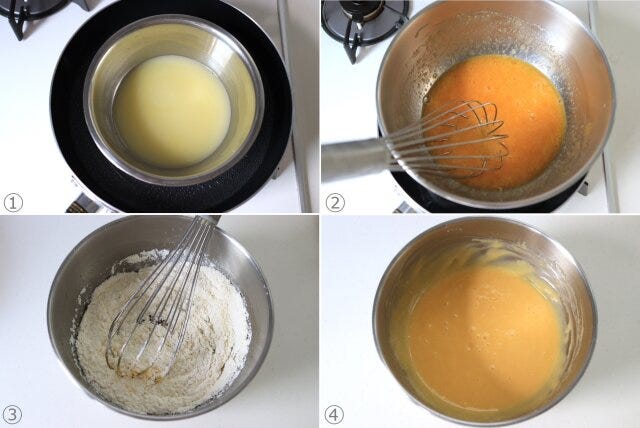 ①

②

③

④