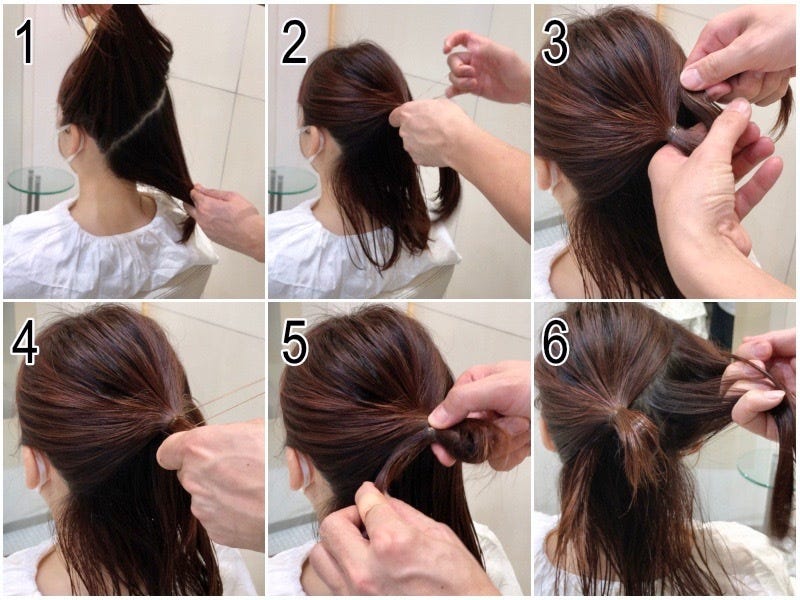 1
2
3
4
5
6