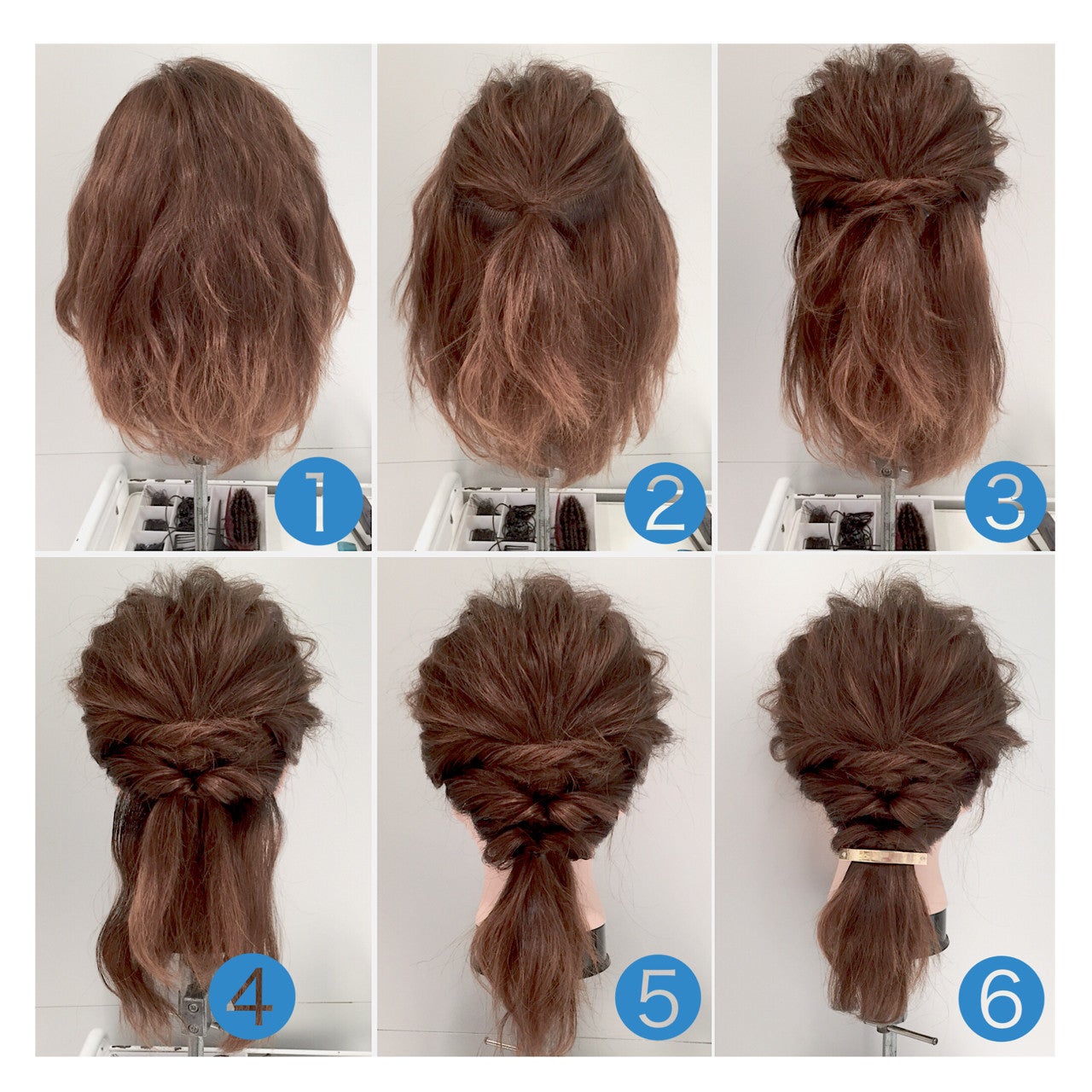 1
2
3
4
5
6