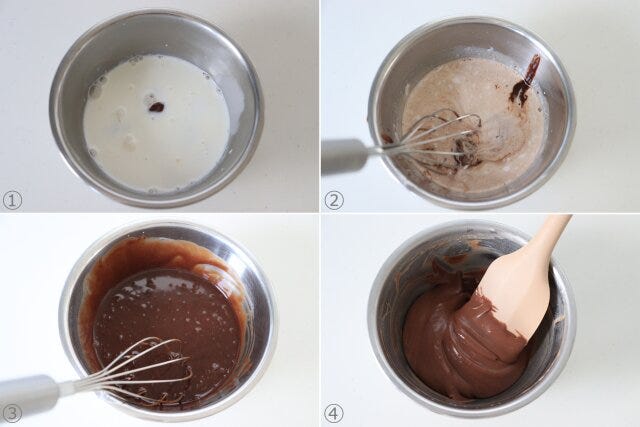 ①
②
③
④