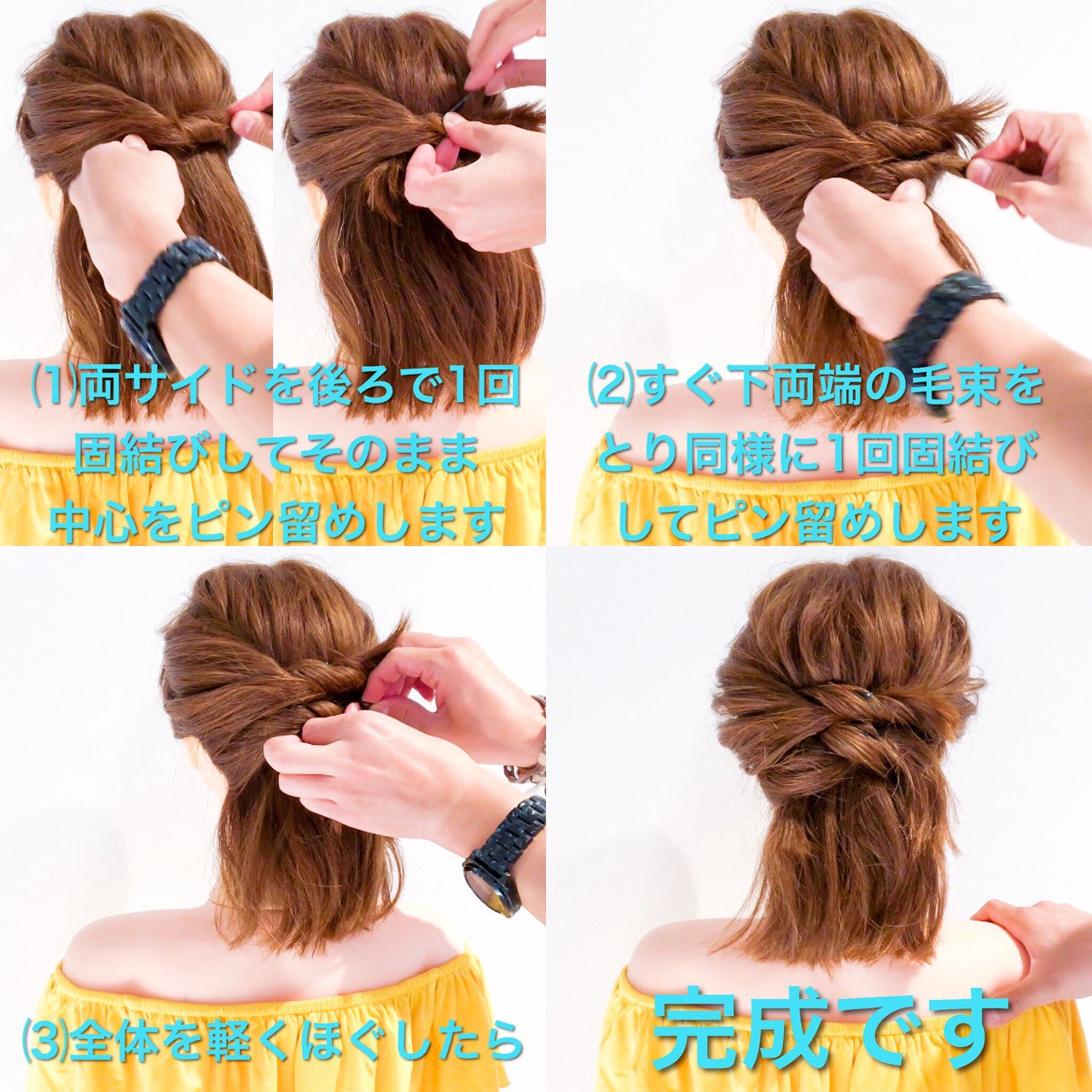 (1)両サイドを後ろで1回固結びしてそのまま中心をピン留めします

(2)すぐ下両端の毛束をとり同様に1回固結びしてピン留めします

(3)全体を軽くほぐしたら

完成です