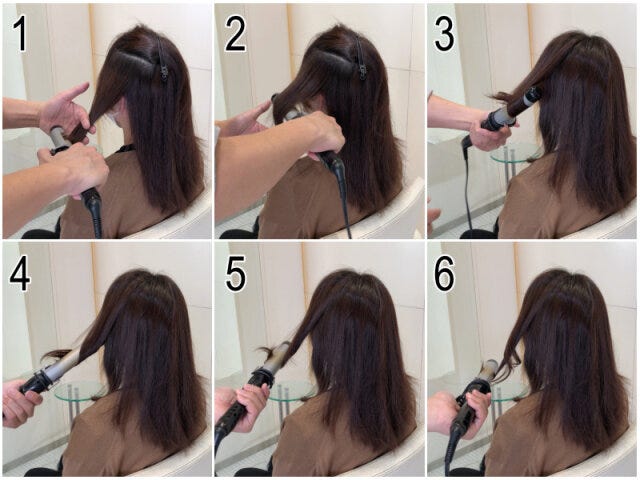 1
2
3
4
5
6