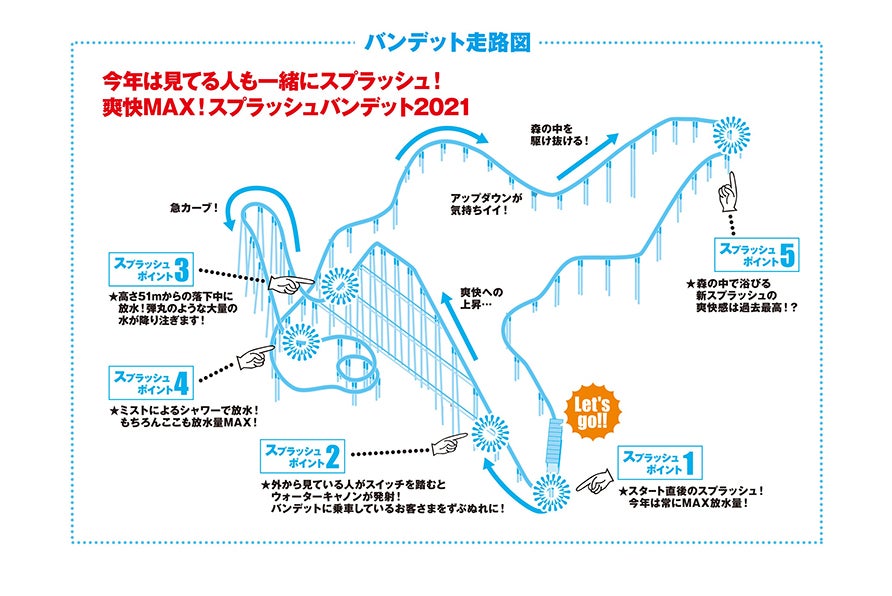 バンデット走路図

今年は見てる人も一緒にスプラッシュ！
爽快MAX！スプラッシュバンデット2021

森の中を駆け抜ける！

アップダウンが気持ちイイ！

急カーブ！

スプラッシュポイント3
★高さ51mからの落下中に放水！弾丸のような大量の水が降り注ぎます！

爽快への上昇…

スプラッシュポイント5
★森の中で浴びる新スプラッシュの爽快感は過去最高！？

スプラッシュポイント4
★ミストによるシャワーで放水！もちろんここも放水量MAX！

Let's go!!

スプラッシュポイント2
★外から見ている人がスイッチを踏むとウォーターキャノンが発射！バンデットに乗車しているお客さまをずぶぬれに！

スプラッシュポイント1
★スタート直後のスプラッシュ！今年は常にMAX放水量！