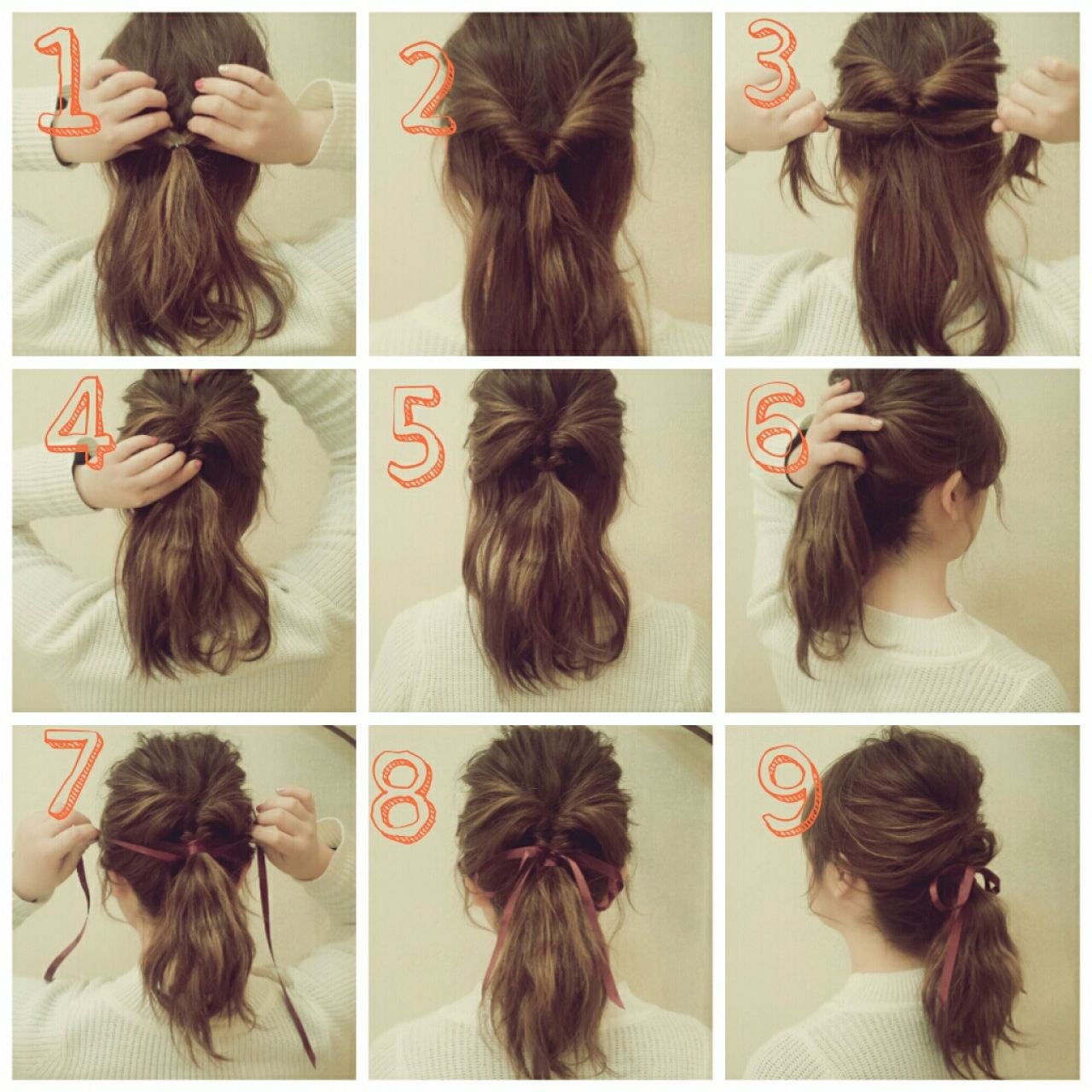 1
2
3
4
5
6
7
8
9