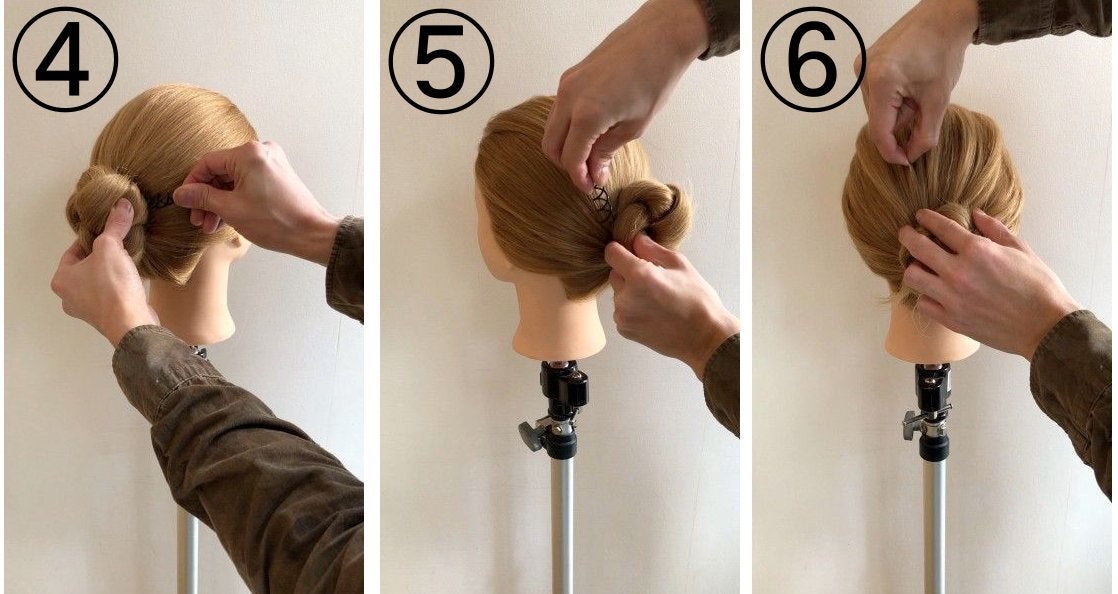 ④

⑤

⑥