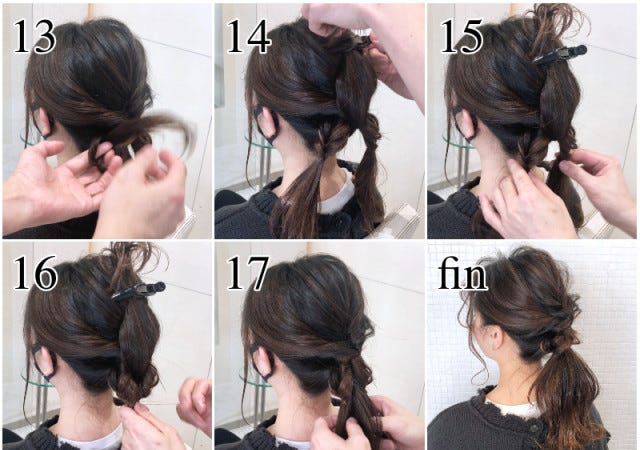 13

14

15

16

17

fin