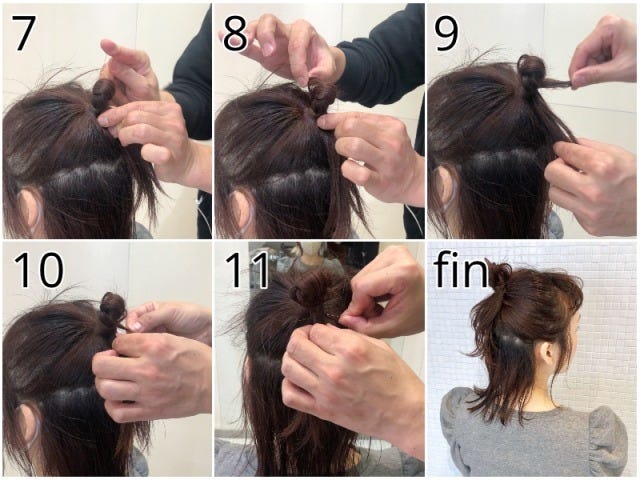 7

8

9

10

11

fin